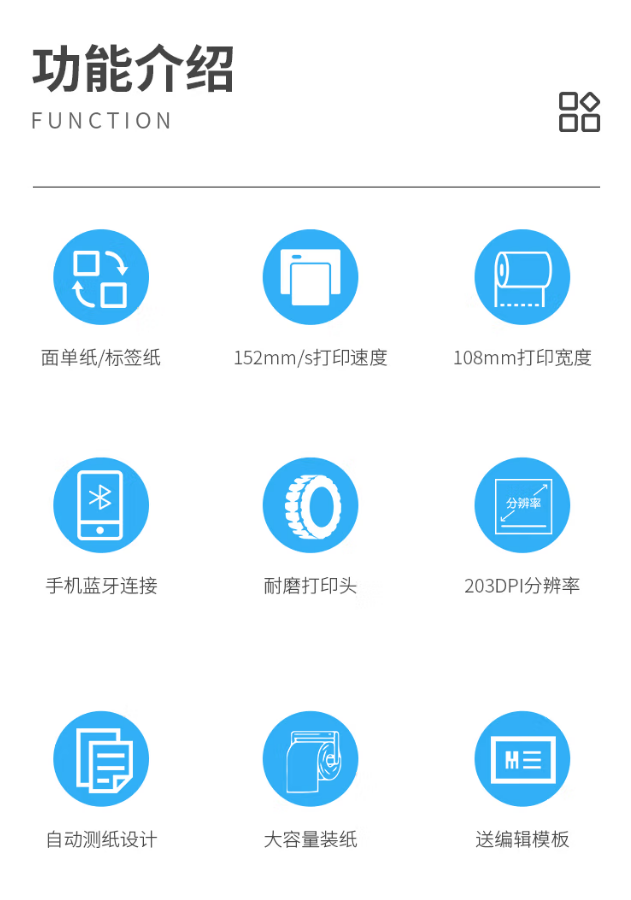 功能介绍
FUNCTION

面单纸/标签纸

152mm/s打印速度

108mm打印宽度

手机蓝牙连接

耐磨打印头

分辨率

203DPI分辨率

自动测纸设计

大容量装纸

送编辑模板